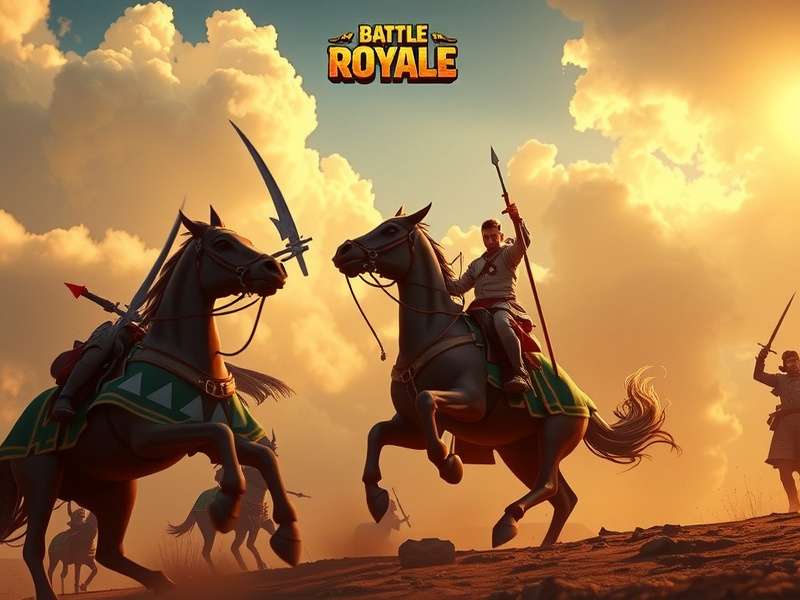 BATTLE
ROYALE